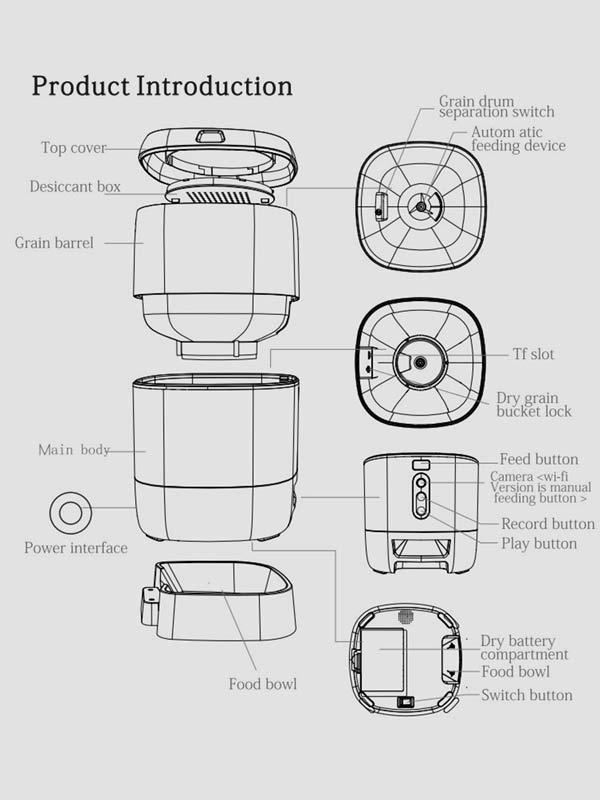 Product Introduction

Top cover

Desiccant box

Grain barrel

Main body

Power interface

Food bowl

Grain drum separation switch

Autom atic feeding device

Tf slot

Dry grain bucket lock

Feed button

Camera <wi-fi Version is manual feeding button >

Record button

Play button

Dry battery compartment

Food bowl

Switch button